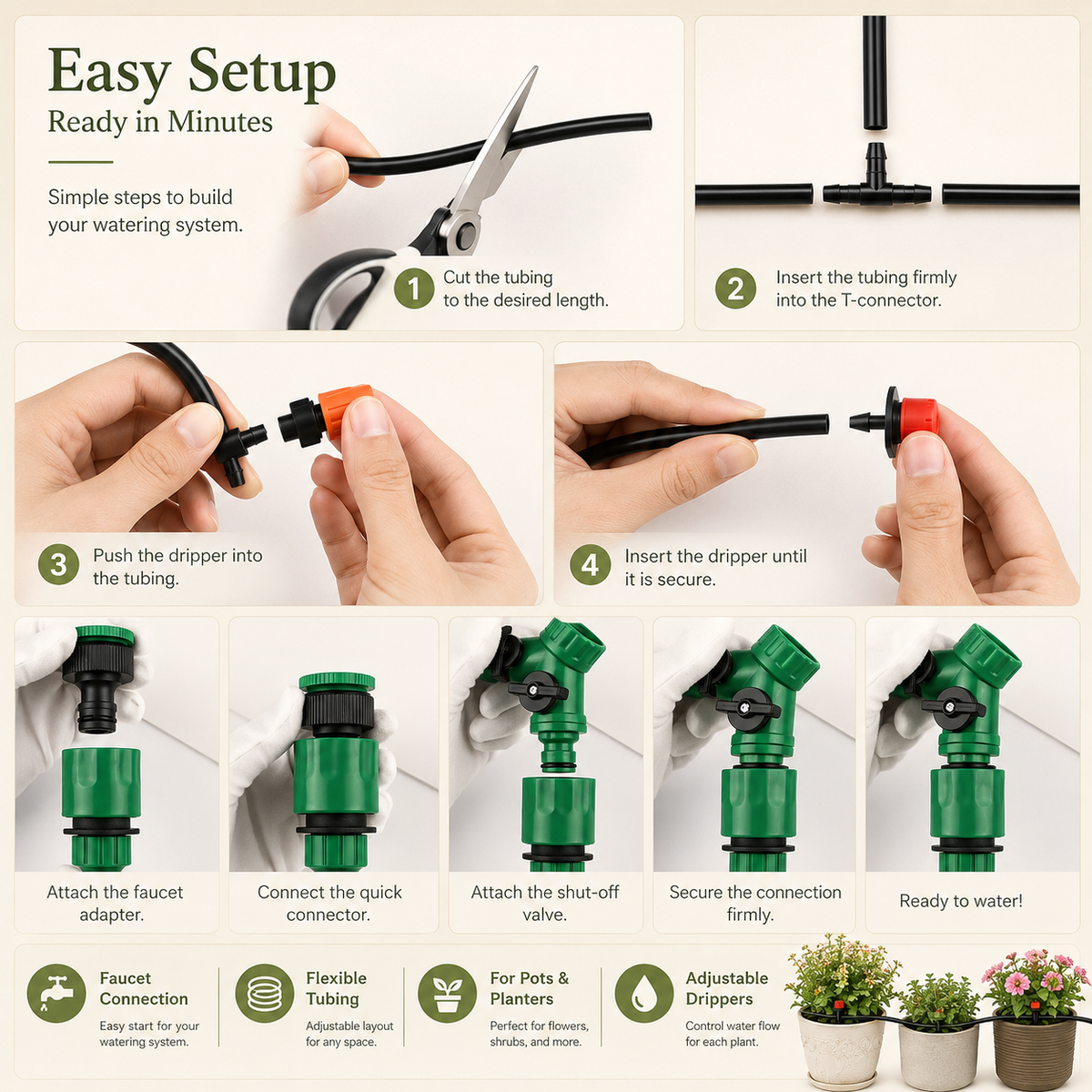 Easy Setup
Ready in Minutes

Simple steps to build your watering system.

1 Cut the tubing to the desired length.

2 Insert the tubing firmly into the T-connector.

3 Push the dripper into the tubing.

4 Insert the dripper until it is secure.

Attach the faucet adapter.

Connect the quick connector.

Attach the shut-off valve.

Secure the connection firmly.

Ready to water!

Faucet Connection
Easy start for your watering system.

Flexible Tubing
Adjustable layout for any space.

For Pots & Planters
Perfect for flowers, shrubs, and more.

Adjustable Drippers
Control water flow for each plant.