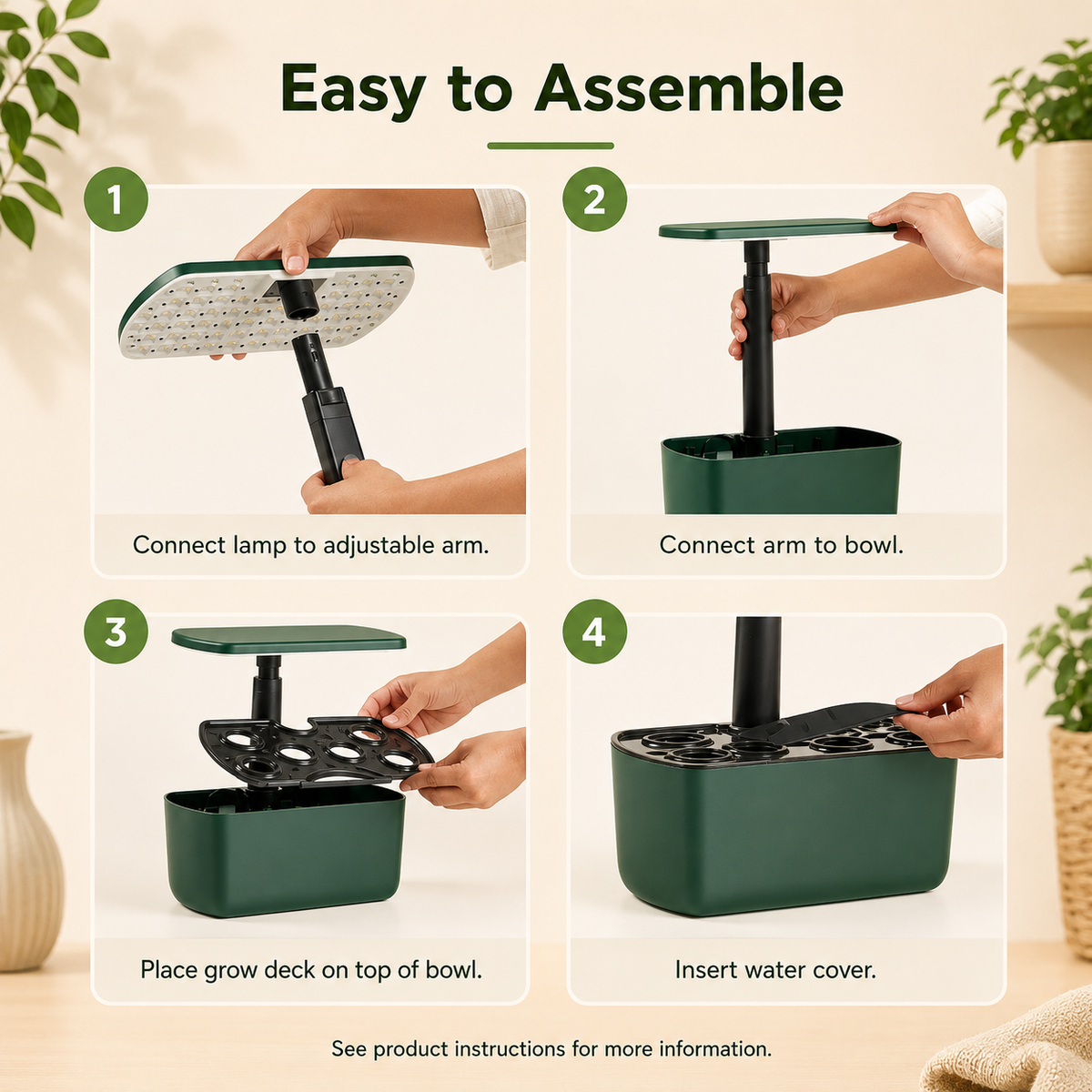 Easy to Assemble

1
Connect lamp to adjustable arm.

2
Connect arm to bowl.

3
Place grow deck on top of bowl.

4
Insert water cover.

See product instructions for more information.