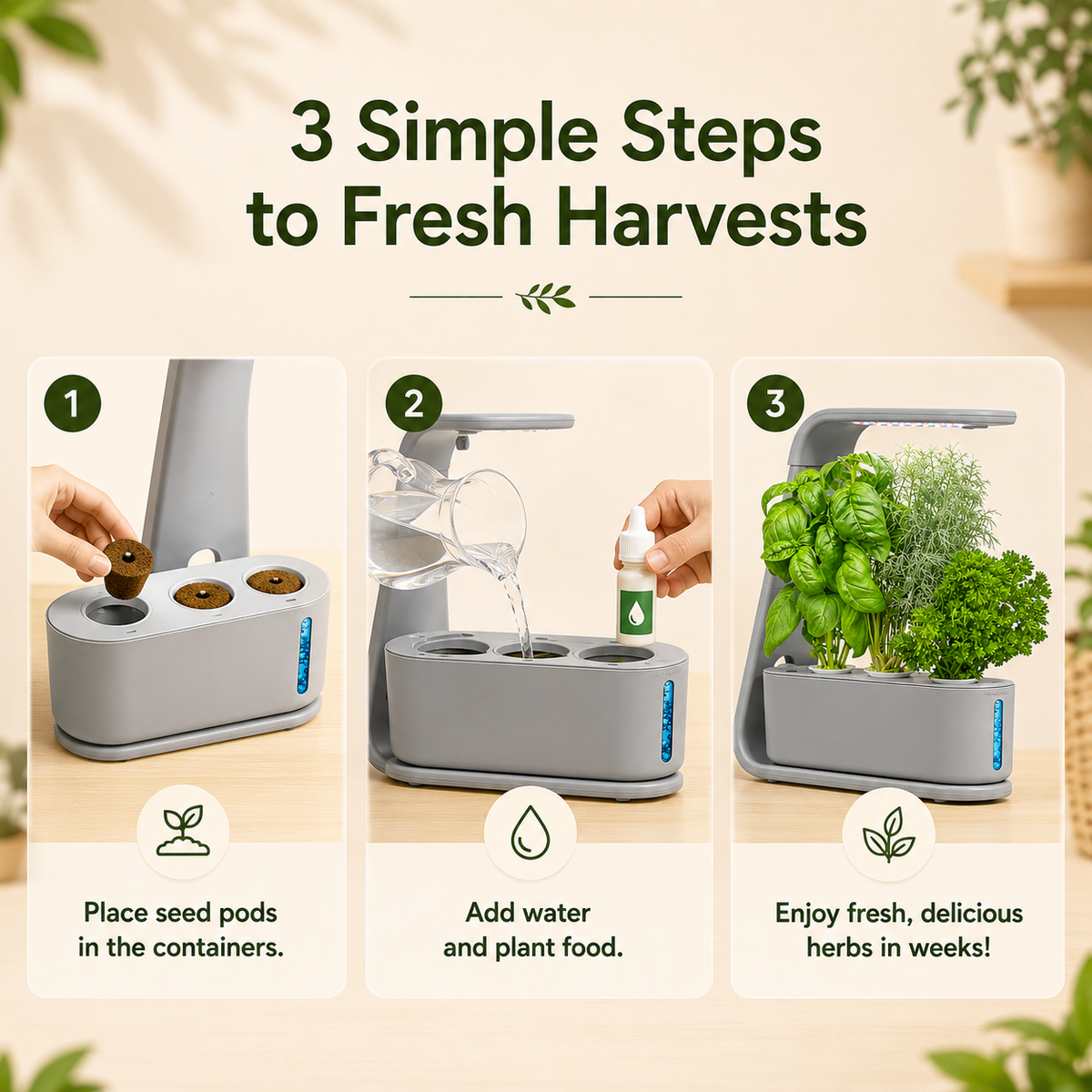 3 Simple Steps to Fresh Harvests

1

Place seed pods in the containers.

2

Add water and plant food.

3

Enjoy fresh, delicious herbs in weeks!